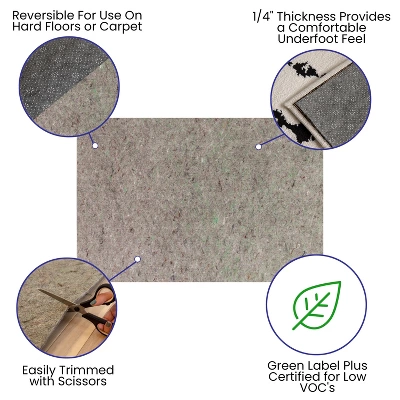 Reversible For Use On Hard Floors or Carpet

1/4" Thickness Provides a Comfortable Underfoot Feel

Easily Trimmed with Scissors

Green Label Plus Certified for Low VOC's